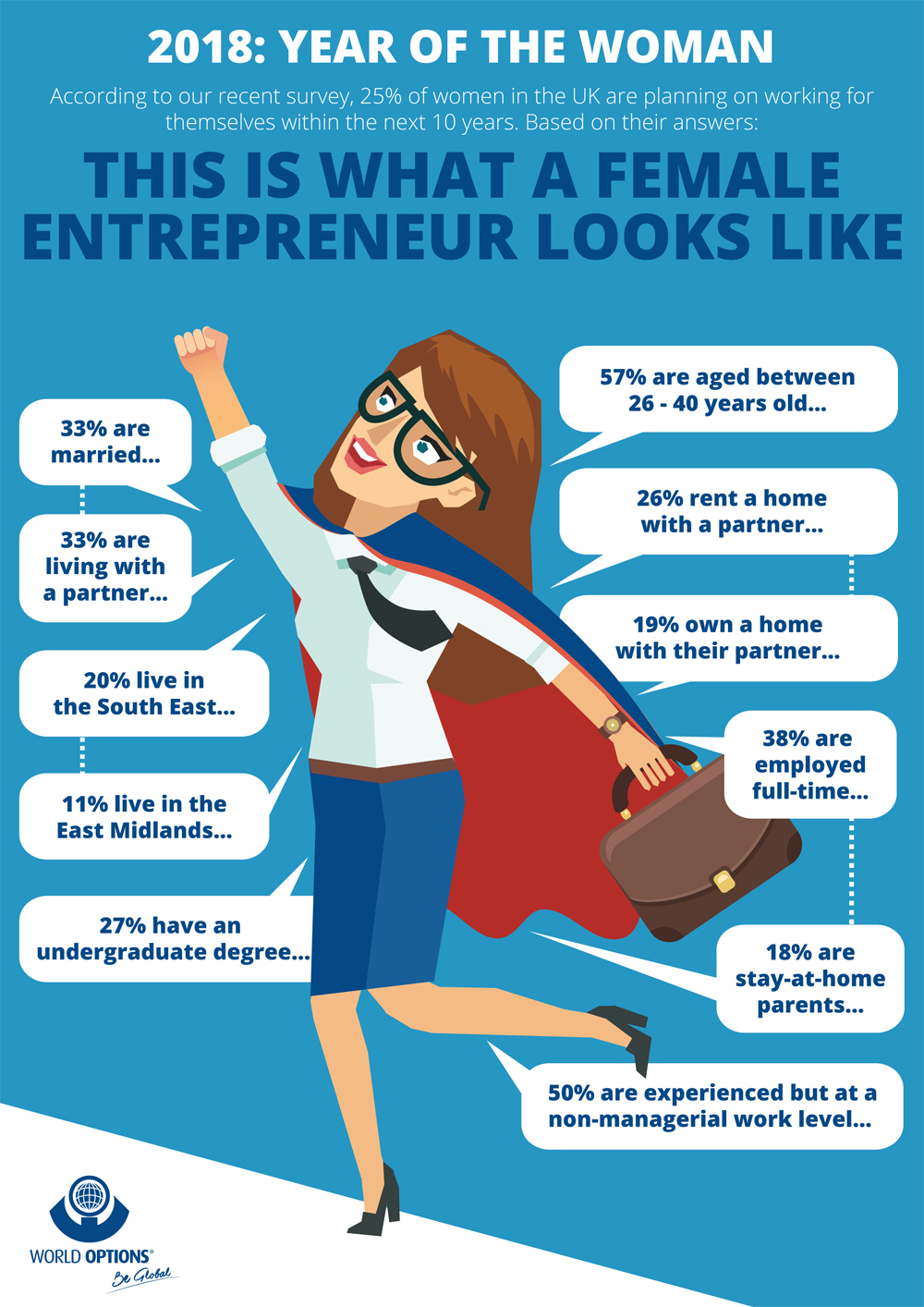 2018: YEAR OF THE WOMAN

According to our recent survey, 25% of women in the UK are planning on working for themselves within the next 10 years. Based on their answers:

THIS IS WHAT A FEMALE ENTREPRENEUR LOOKS LIKE

33% are married...

33% are living with a partner...

20% live in the South East...

11% live in the East Midlands...

27% have an undergraduate degree...

57% are aged between 26 - 40 years old...

26% rent a home with a partner...

19% own a home with their partner...

38% are employed full-time...

18% are stay-at-home parents...

50% are experienced but at a non-managerial work level...

WORLD OPTIONS®
Be Global