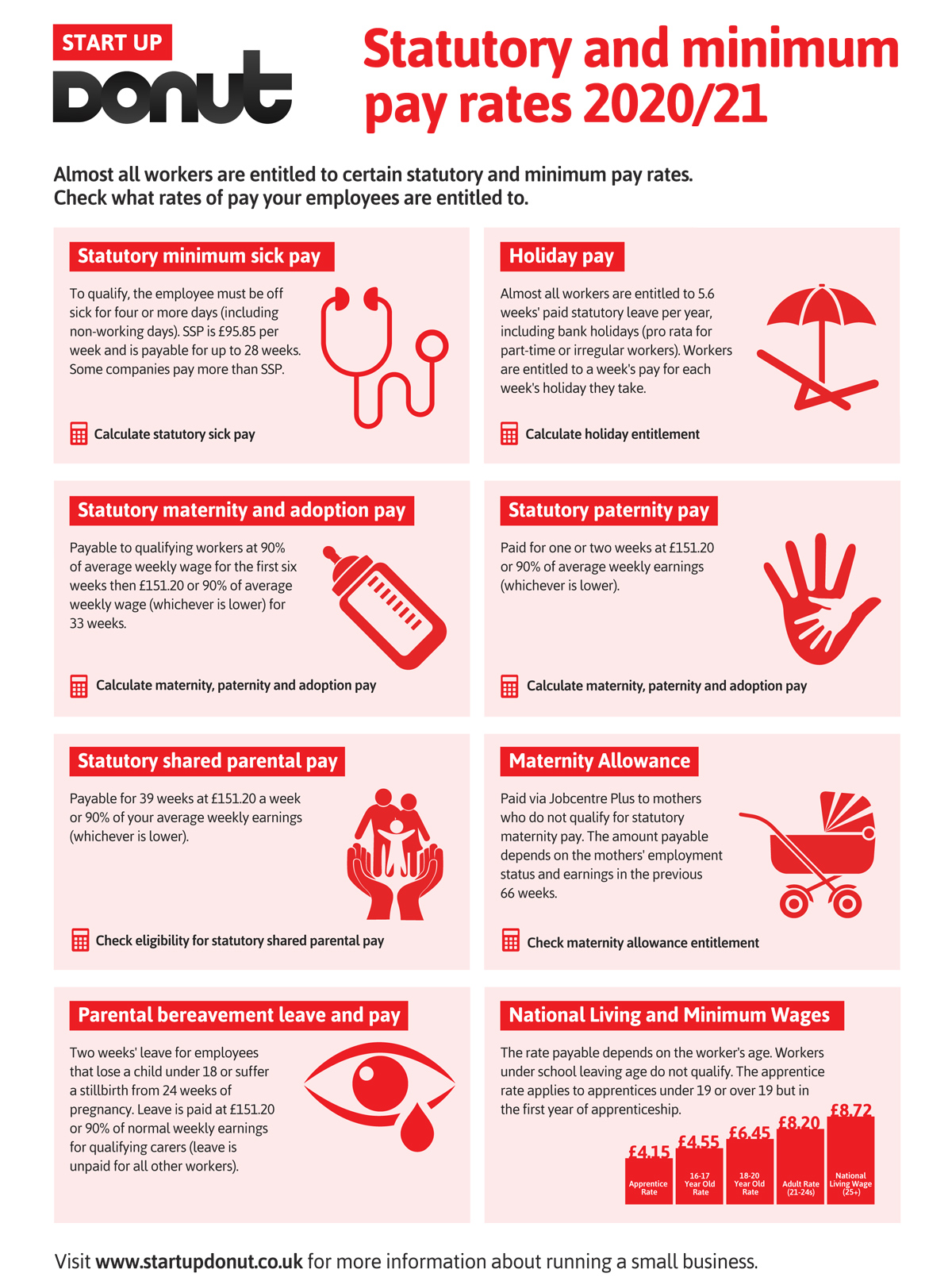 START UP
DONUT

Statutory and minimum pay rates 2020/21

Almost all workers are entitled to certain statutory and minimum pay rates. Check what rates of pay your employees are entitled to.

Statutory minimum sick pay

To qualify, the employee must be off sick for four or more days (including non-working days). SSP is £95.85 per week and is payable for up to 28 weeks. Some companies pay more than SSP.

Calculate statutory sick pay

Holiday pay

Almost all workers are entitled to 5.6 weeks' paid statutory leave per year, including bank holidays (pro rata for part-time or irregular workers). Workers are entitled to a week's pay for each week's holiday they take.

Calculate holiday entitlement

Statutory maternity and adoption pay

Payable to qualifying workers at 90% of average weekly wage for the first six weeks then £151.20 or 90% of average weekly wage (whichever is lower) for 33 weeks.

Calculate maternity, paternity and adoption pay

Statutory paternity pay

Paid for one or two weeks at £151.20 or 90% of average weekly earnings (whichever is lower).

Calculate maternity, paternity and adoption pay

Statutory shared parental pay

Payable for 39 weeks at £151.20 a week or 90% of your average weekly earnings (whichever is lower).

Check eligibility for statutory shared parental pay

Maternity Allowance

Paid via Jobcentre Plus to mothers who do not qualify for statutory maternity pay. The amount payable depends on the mothers' employment status and earnings in the previous 66 weeks.

Check maternity allowance entitlement

Parental bereavement leave and pay

Two weeks' leave for employees that lose a child under 18 or suffer a stillbirth from 24 weeks of pregnancy. Leave is paid at £151.20 or 90% of normal weekly earnings for qualifying carers (leave is unpaid for all other workers).

National Living and Minimum Wages

The rate payable depends on the worker's age. Workers under school leaving age do not qualify. The apprentice rate applies to apprentices under 19 or over 19 but in the first year of apprenticeship.

£4.15 Apprentice Rate
£4.55 16-17 Year Old Rate
£6.45 18-20 Year Old Rate
£8.20 Adult Rate (21-24s)
£8.72 National Living Wage (25+)

Visit www.startupdonut.co.uk for more information about running a small business.